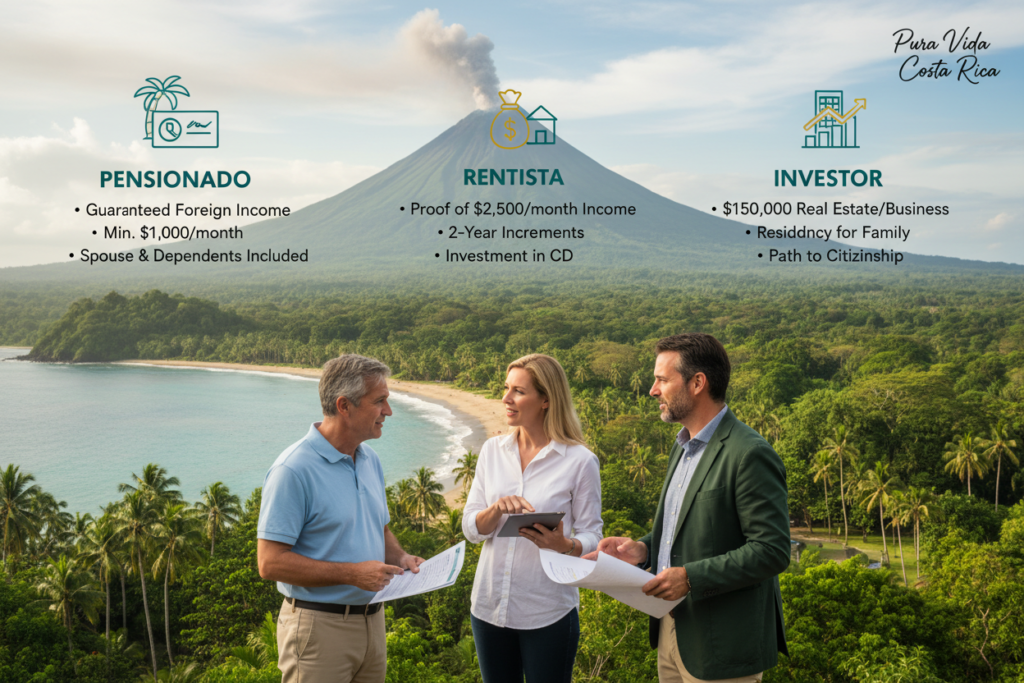 Pura Vida
Costa Rica

PENSIONADO
• Guaranteed Foreign Income
• Min. $1,000/month
• Spouse & Dependents Included

RENTISTA
• Proof of $2,500/month Income
• 2-Year Increments
• Investment in CD

INVESTOR
• $150,000 Real Estate/Business
• Residdncy for Family
• Path to Citizinship