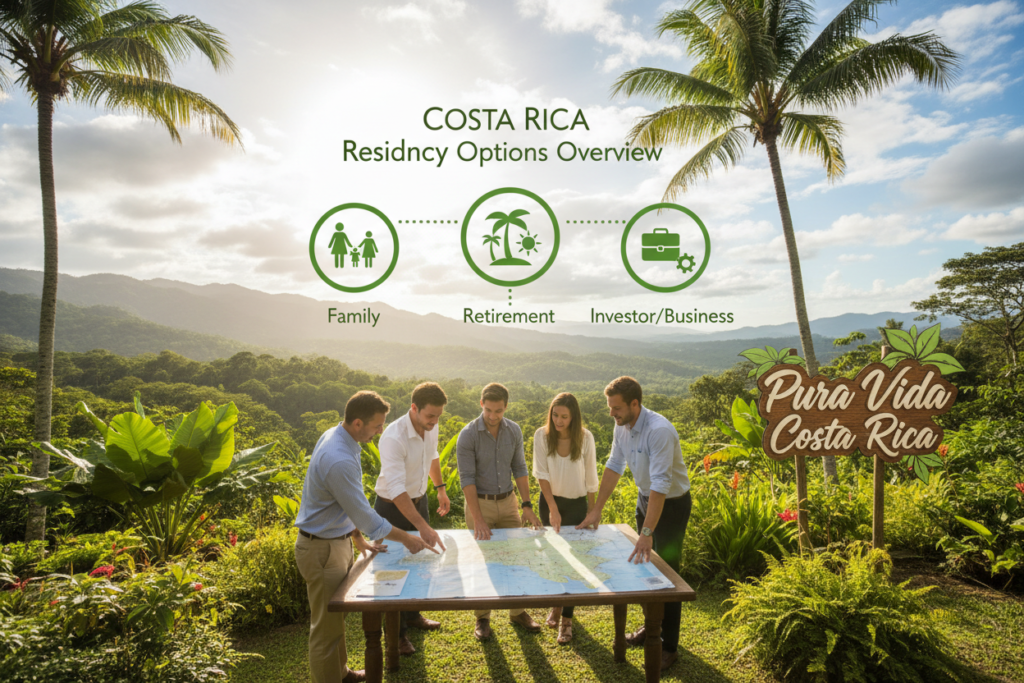 COSTA RICA
Residncy Options Overview

Family

Retirement

Investor/Business

Pura Vida
Costa Rica